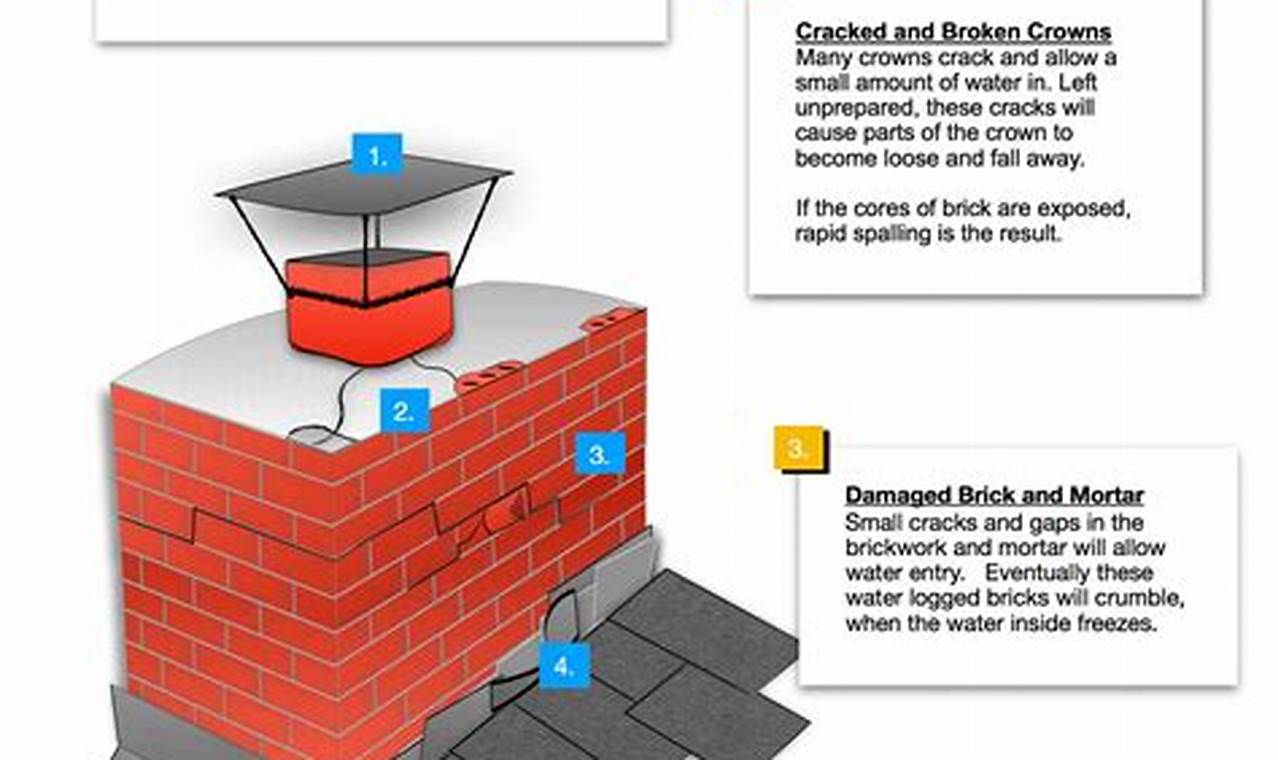 Cracked and Broken Crowns
Many crowns crack and allow a small amount of water in. Left unprepared, these cracks will cause parts of the crown to become loose and fall away.

If the cores of brick are exposed, rapid spalling is the result.

1.

2.

3.

4.

3.

Damaged Brick and Mortar
Small cracks and gaps in the brickwork and mortar will allow water entry. Eventually these water logged bricks will crumble, when the water inside freezes.