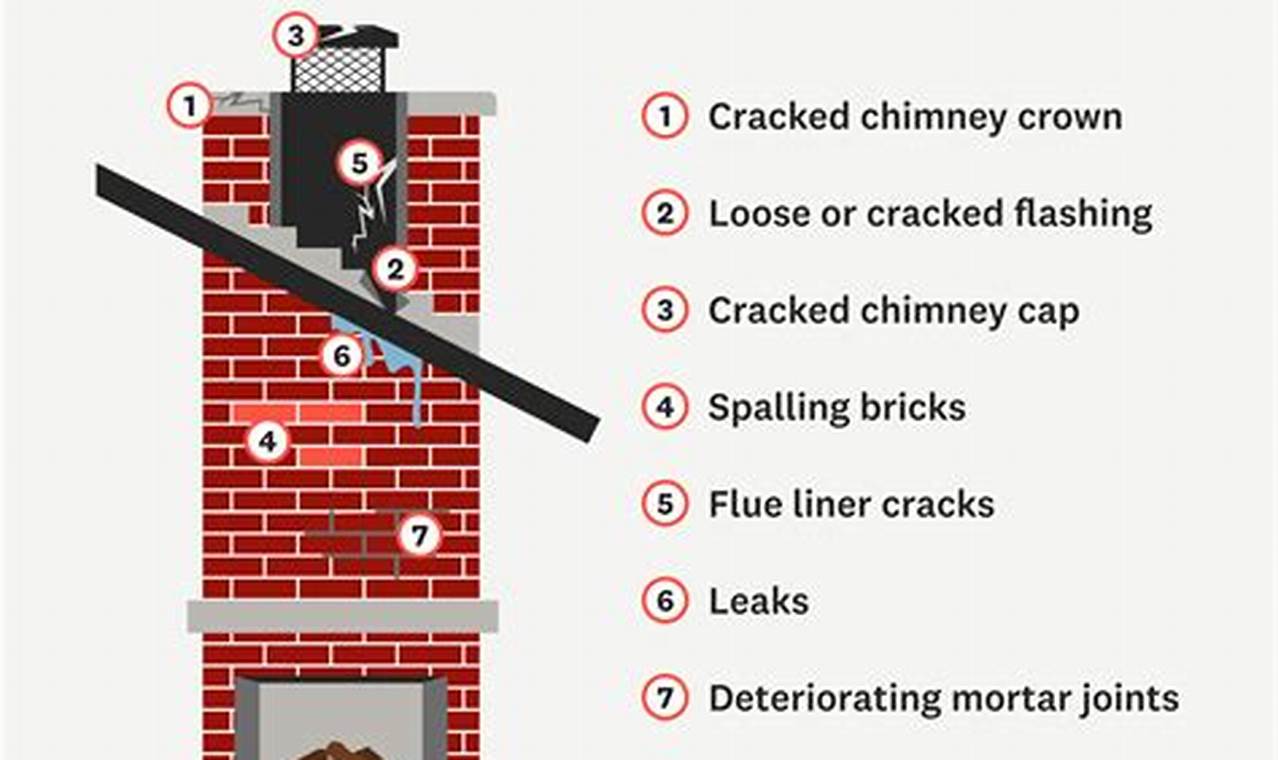 3
1
5
2
6
4
7

1 Cracked chimney crown

2 Loose or cracked flashing

3 Cracked chimney cap

4 Spalling bricks

5 Flue liner cracks

6 Leaks

7 Deteriorating mortar joints